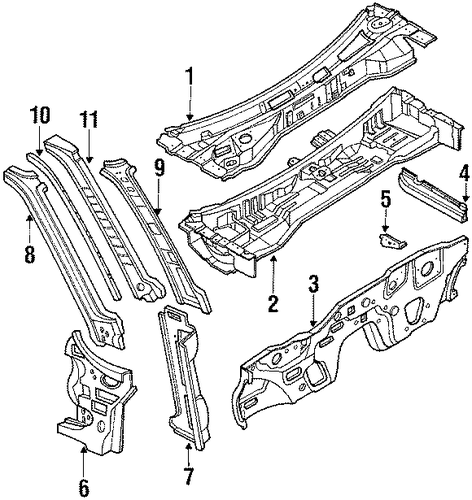 1
10
11
9
4
5
8
2
3
6
7