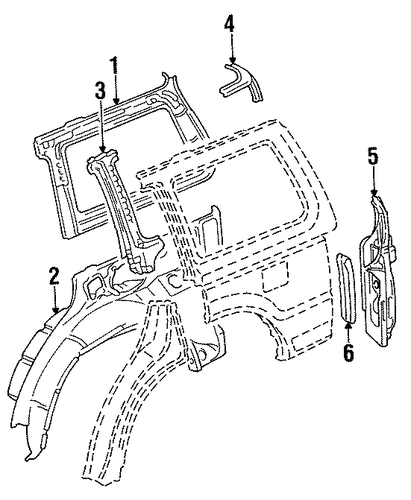 4
1
3
5
2
6