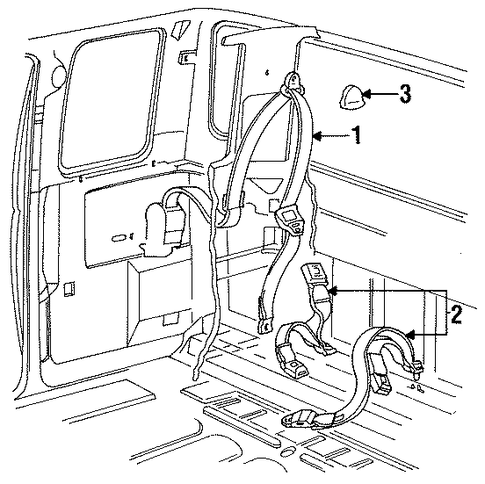 3
1
2