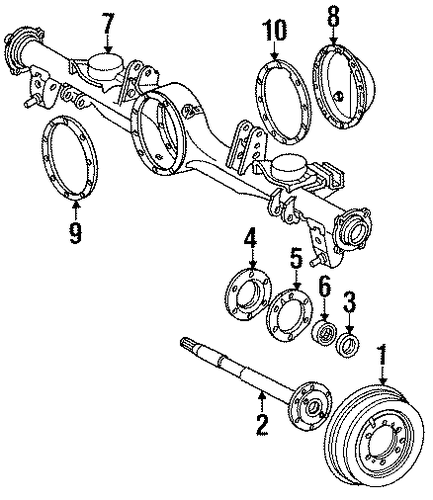 7
10
8
9
4
5
6
3
1
2