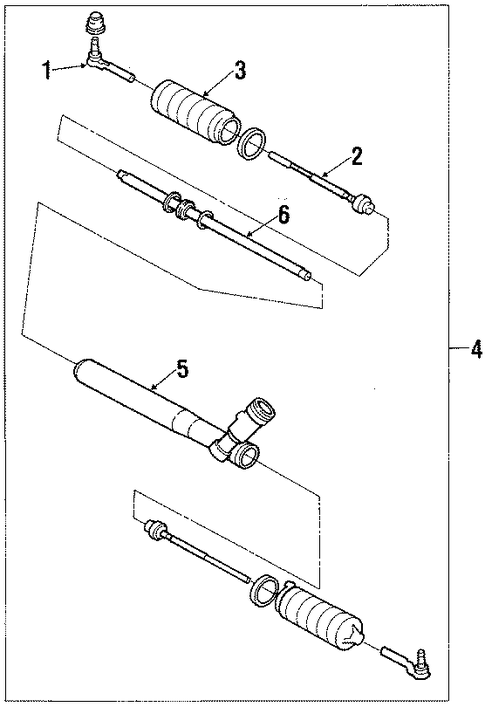 1
3
2
6
4
5