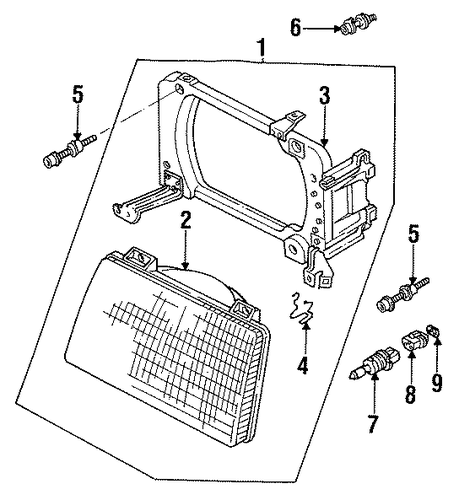 6
1
5
3
2
5
4
9
8
7