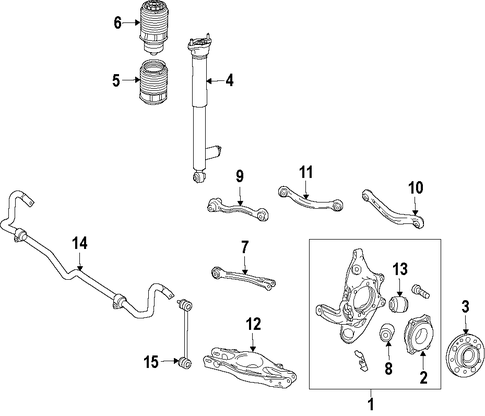 6
5
4
9
11
10
14
7
13
3
12
15
8
2
1