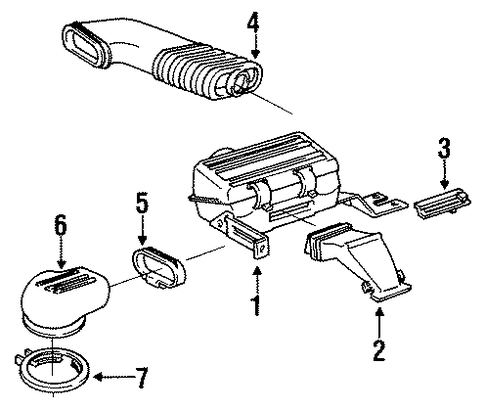 4
3
5
6
1
2
7