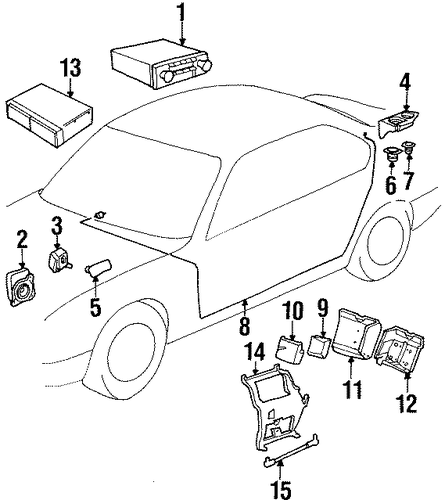 1
13
4
6
7
2
3
5
8
10
9
14
11
12
15