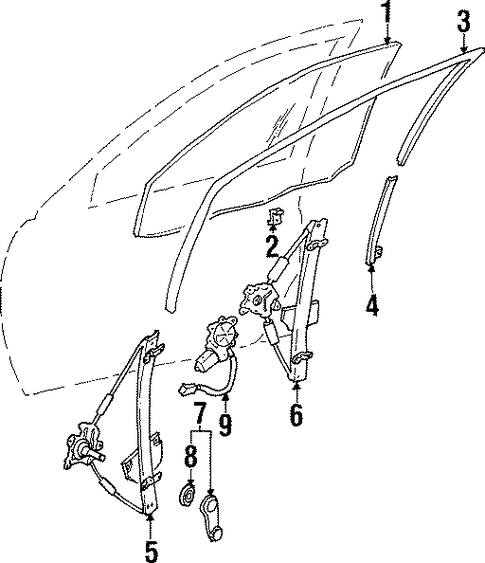 1
3
2
4
6
9
7
8
5