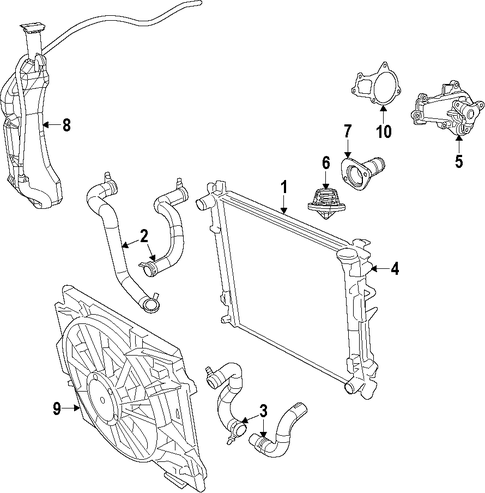 8
10
7
5
6
1
2
4
9
3