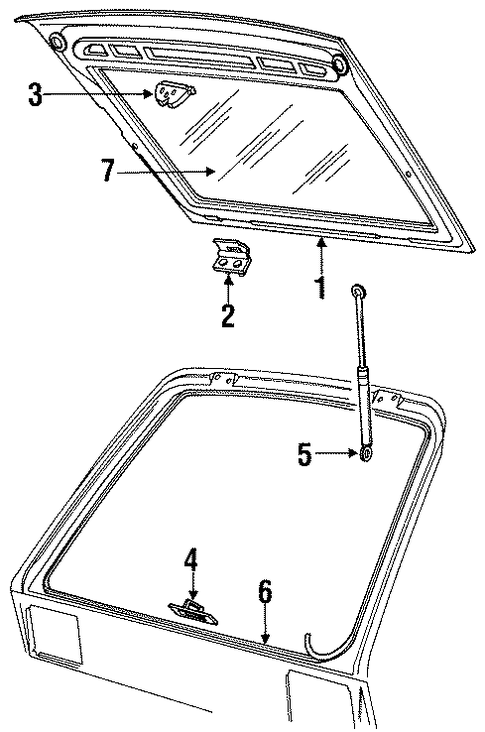 3
7
2
1
5
4
6