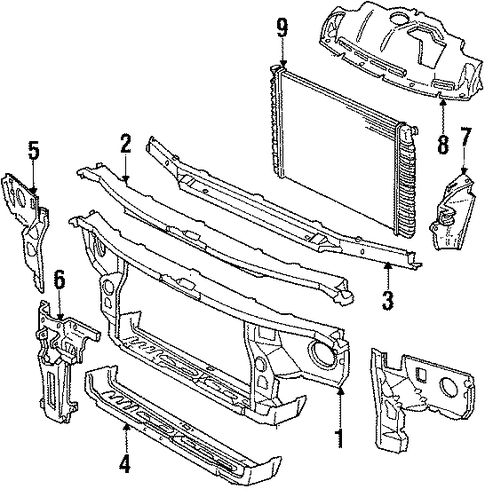 9
8
7
5
2
3
6
1
4