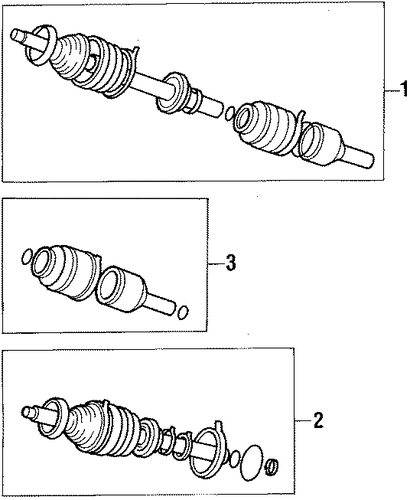 1

3

2