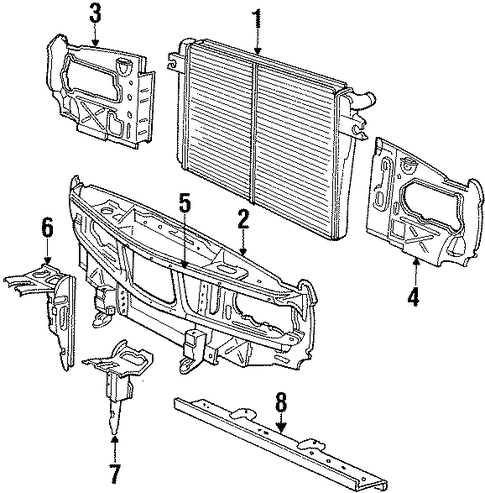 3
1
5
2
6
4
8
7