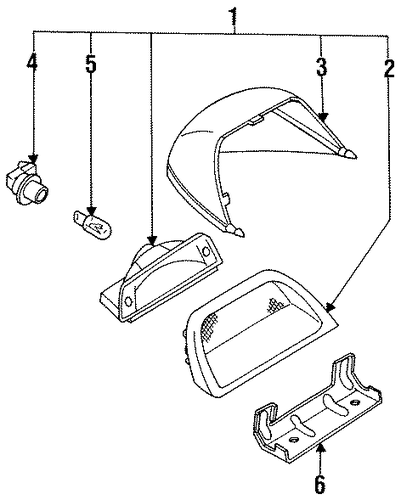 1
4
5
3
2
6