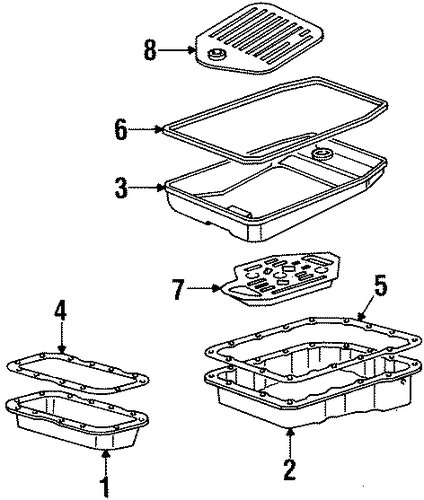 8
6
3
7
5
4
1
2