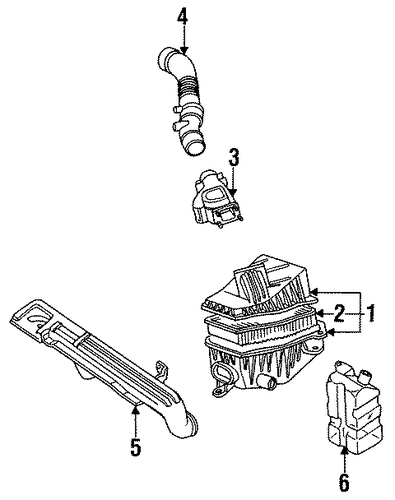 4

3

2
1

5

6