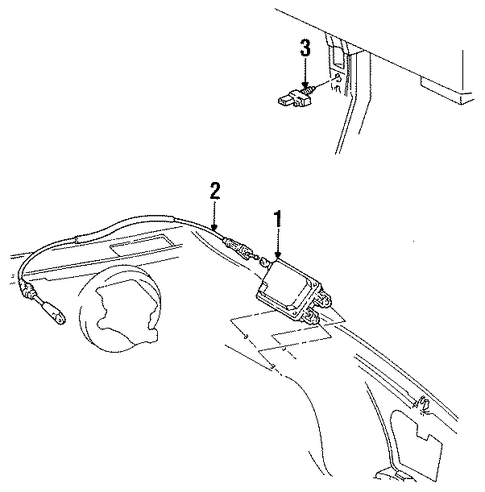 3
2
1