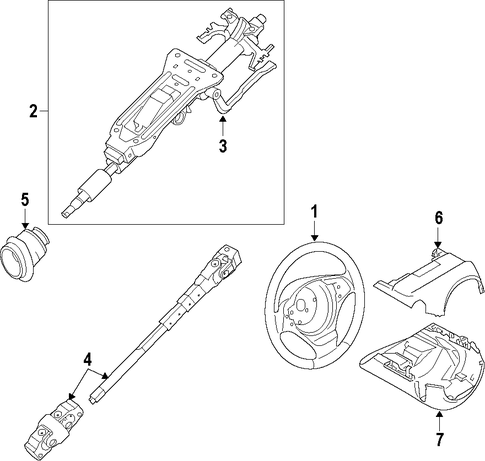 2
3
5
1
6
4
7