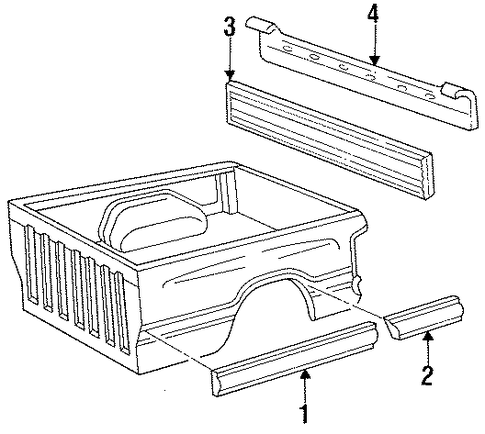 3
4
2
1