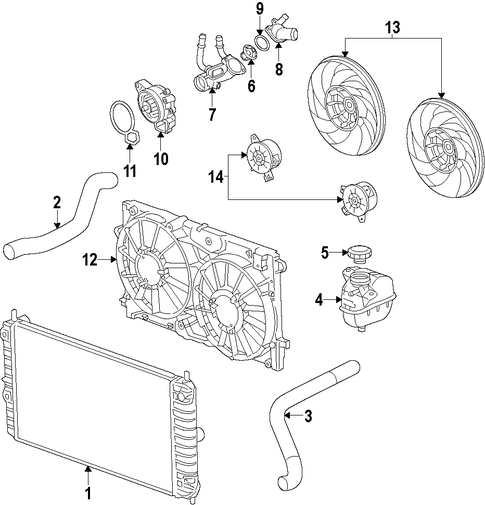 9
13
8
6
7
10
11
14
2
12
5
4
3
1