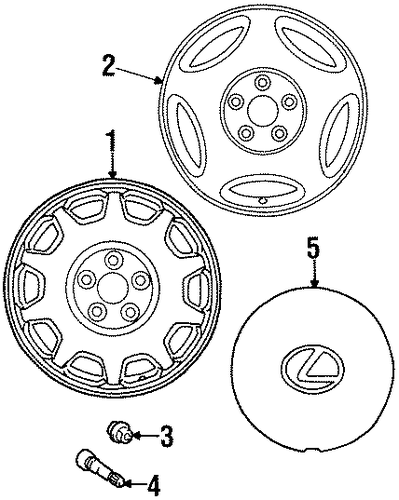 2
1
5
3
4