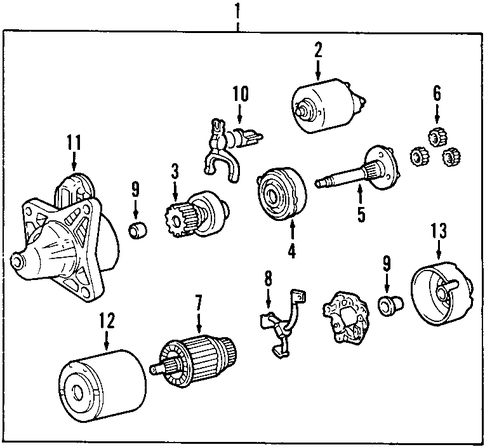 1
2
10
6
11
3
9
5
4
13
8
9
7
12