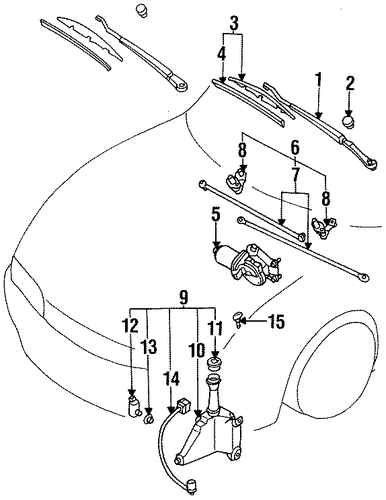 3
4
1
2
8
6
7
8
5
9
12
13
11
15
10
14