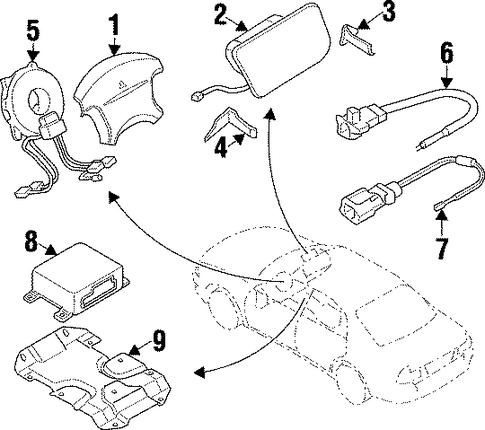 5
1
2
3
6
4
7
8
9