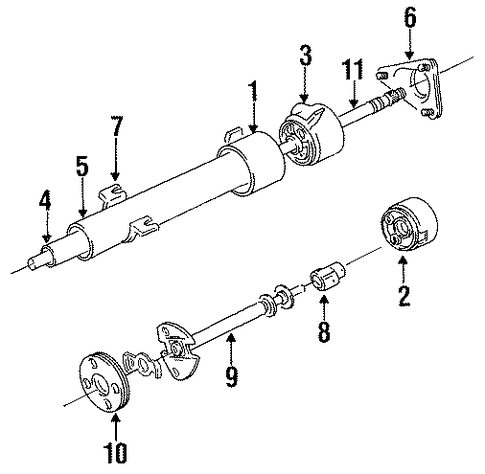 6
3
11
1
7
5
4
2
8
9
10