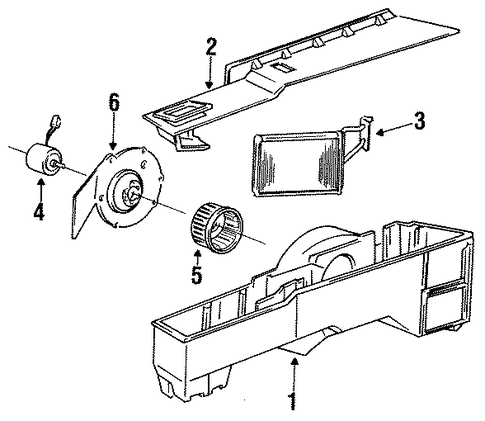 2
6
3
4
5
1