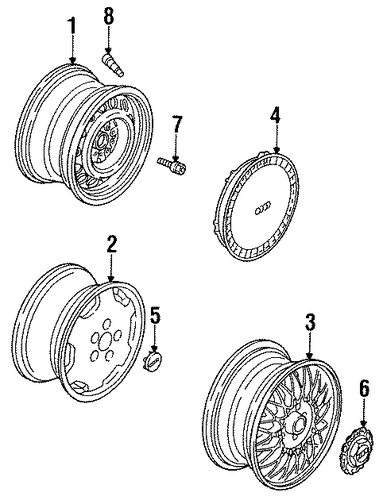 1
8
7
4
2
5
3
6