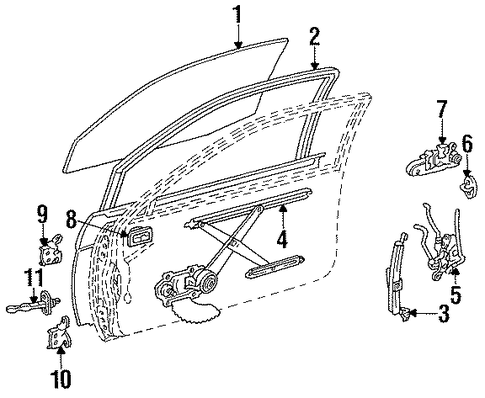 1
2
7
6
9
8
4
11
5
3
10