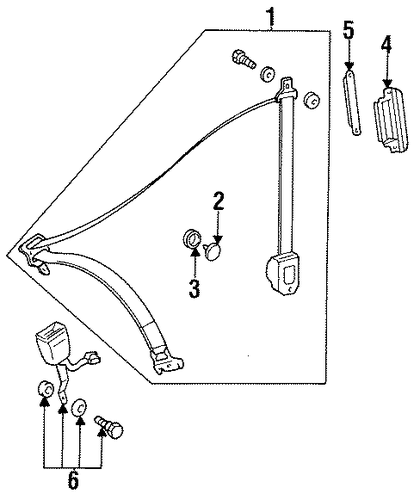 1
5
4
2
3
6