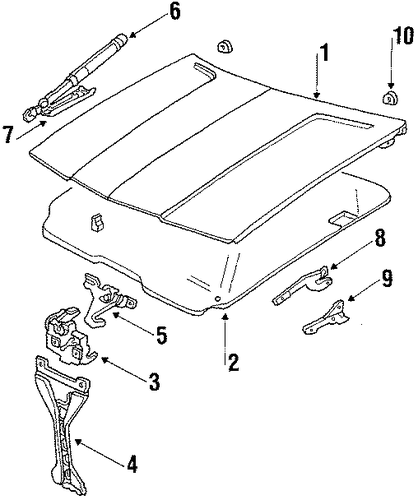 6
10
1
7
8
9
5
2
3
4