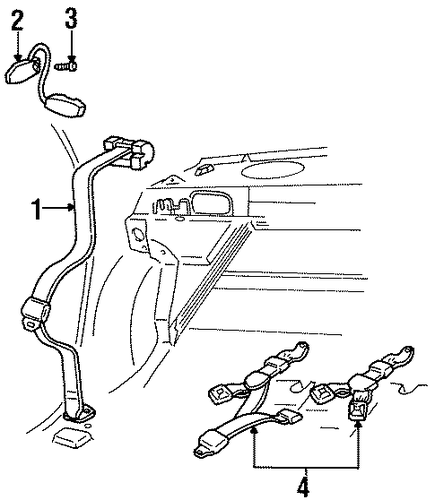 2
3
1
4