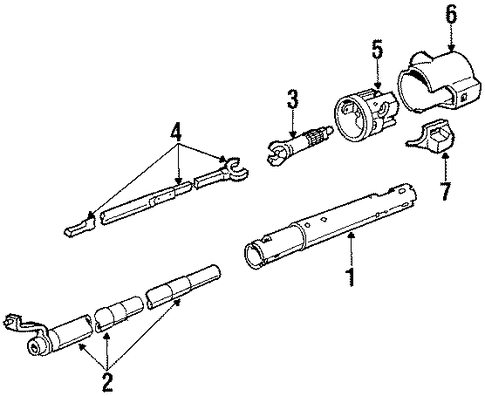 6
5
3
4
7
1
2