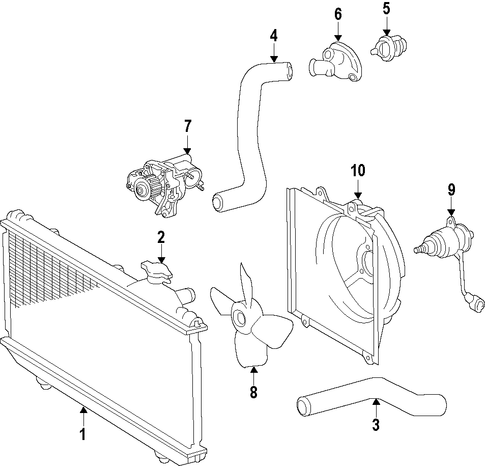 4
6
5
7
10
9
2
8
3
1