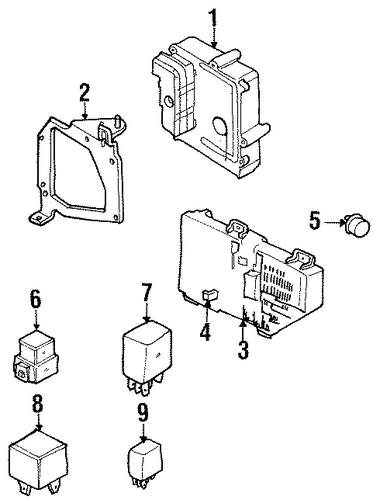 1
2
5
6
7
4
3
8
9