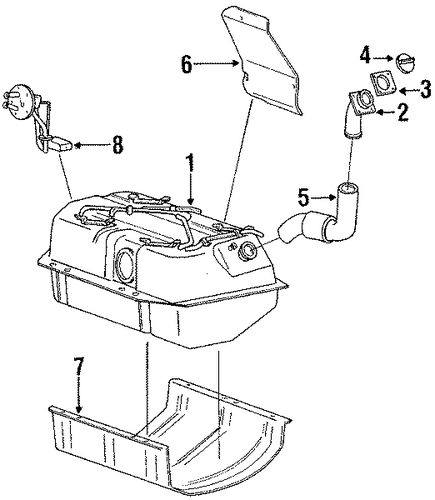 6
4
3
2
8
1
5
7