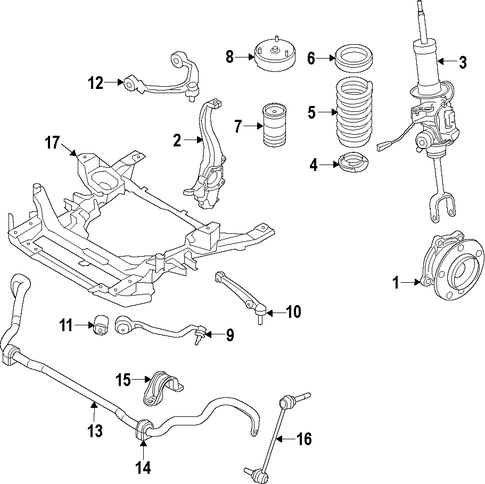 8
6
3
12
5
7
2
17
4
1
10
11
9
15
13
16
14