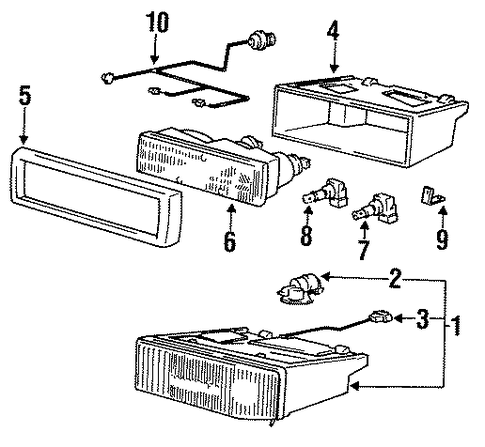 10
4
5
6
8
7
9
2
3
1