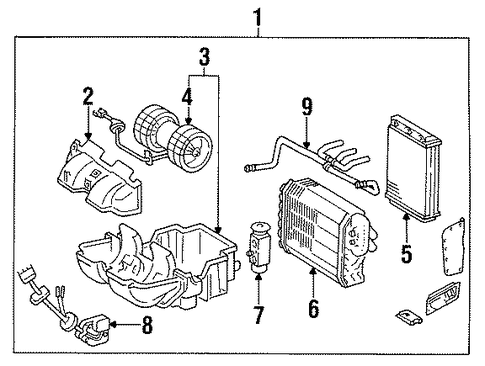 1
3
2
4
9
5
6
7
8