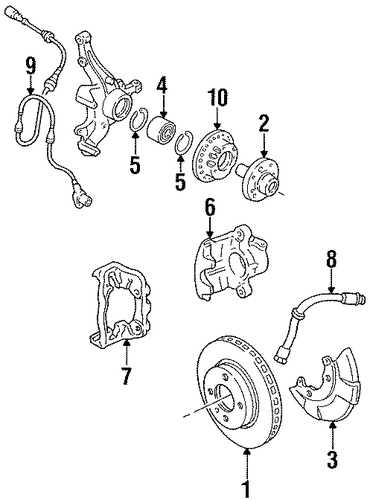 9
4
10
2
5
5
6
8
7
3
1