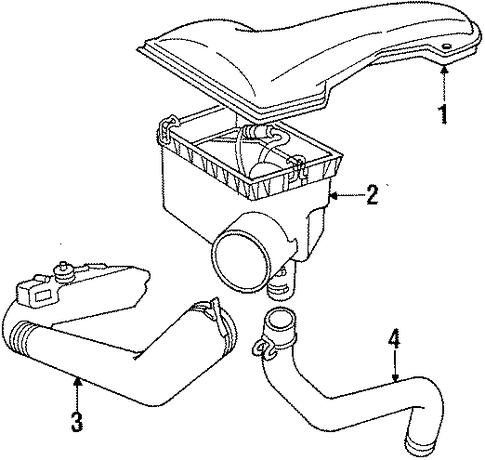 1
2
3
4