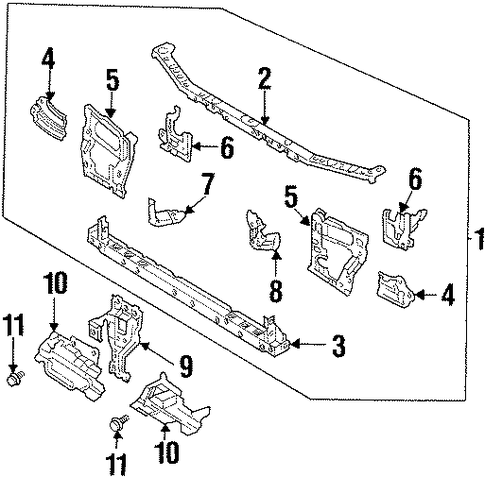 4
5
2
6
7
6
5
1
8
4
10
11
3
9
11
10