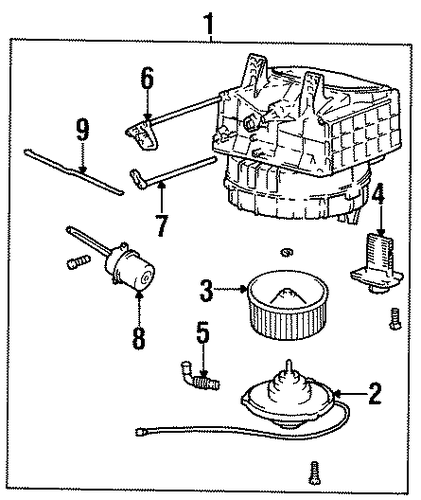 1
6
9
7
4
8
3
5
2