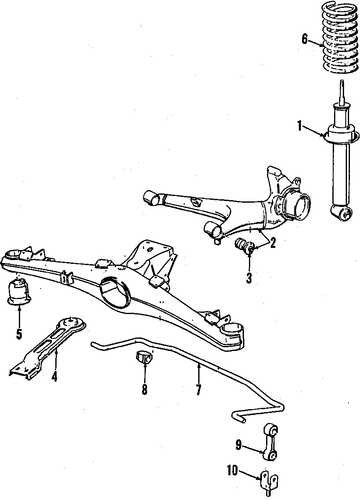 6
1
2
3
5
4
8
7
9
10