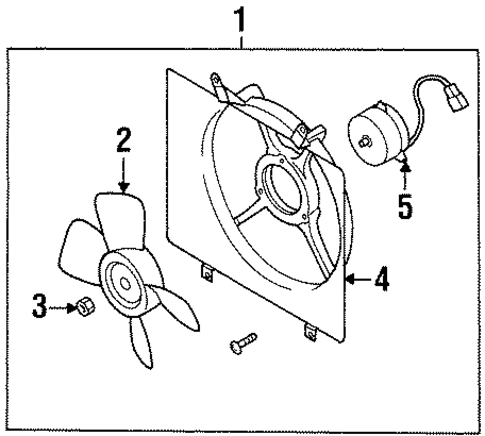 1
2
5
4
3