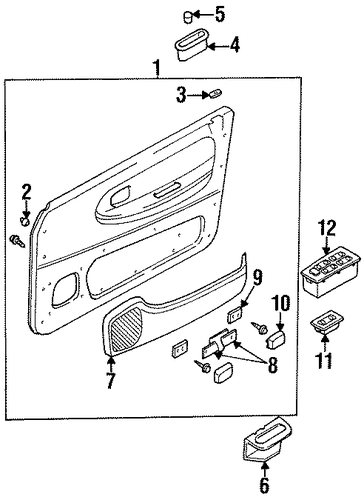 5
4
1
3
2
12
9
10
11
8
7
6