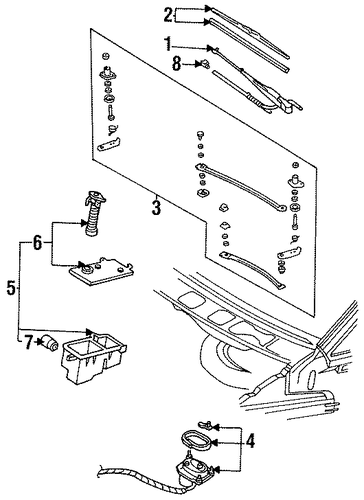 2
1
8
3
6
5
7
4