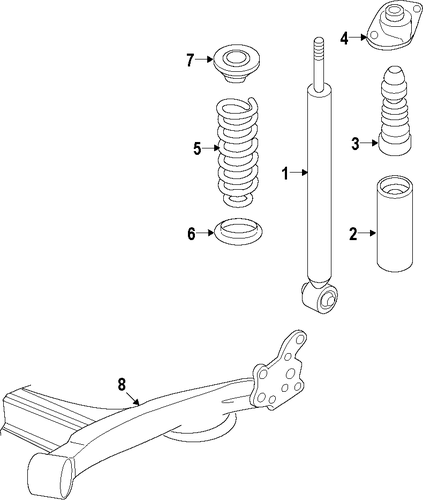 7
4
5
3
1
6
2
8