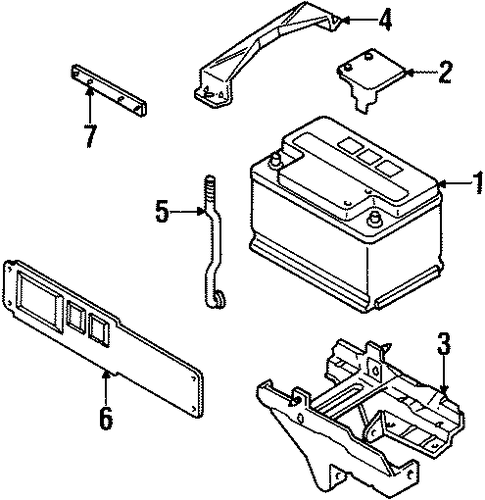 4
2
7
1
5
3
6